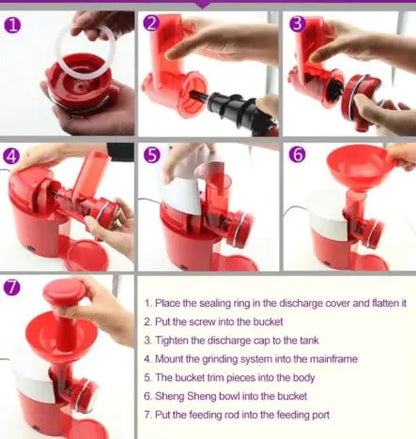 1

2

3

4

5

6

7

1. Place the sealing ring in the discharge cover and flatten it
2. Put the screw into the bucket
3. Tighten the discharge cap to the tank
4. Mount the grinding system into the mainframe
5. The bucket trim pieces into the body
6. Sheng Sheng bowl into the bucket
7. Put the feeding rod into the feeding port